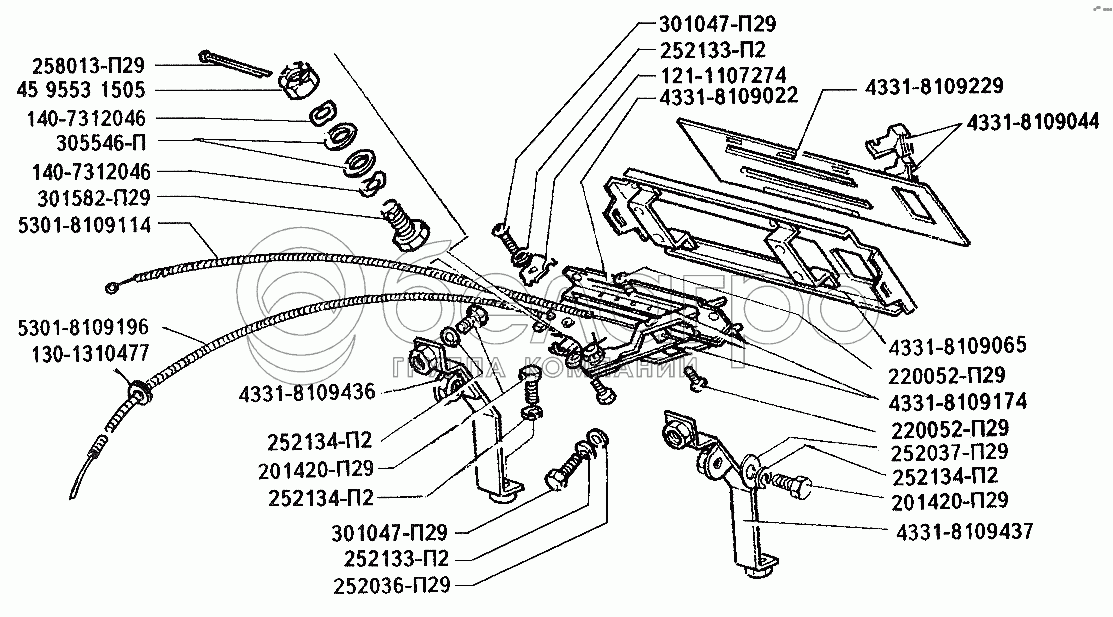 258013-П29
45 9553 1505
140-7312046
305546-П
140-7312046
301582-П29
5301-8109114
5301-8109196
130-1310477
4331-8109436
252134-П2
201420-П29
252134-П2
301047-П29
252133-П2
252036-П29
301047-П29
252133-П2
121-1107274
4331-8109022
4331-8109229
4331-8109044
4331-8109065
220052-П29
4331-8109174
220052-П29
252037-П29
252134-П2
201420-П29
4331-8109437
ГРУППА КОМПАНИЙ